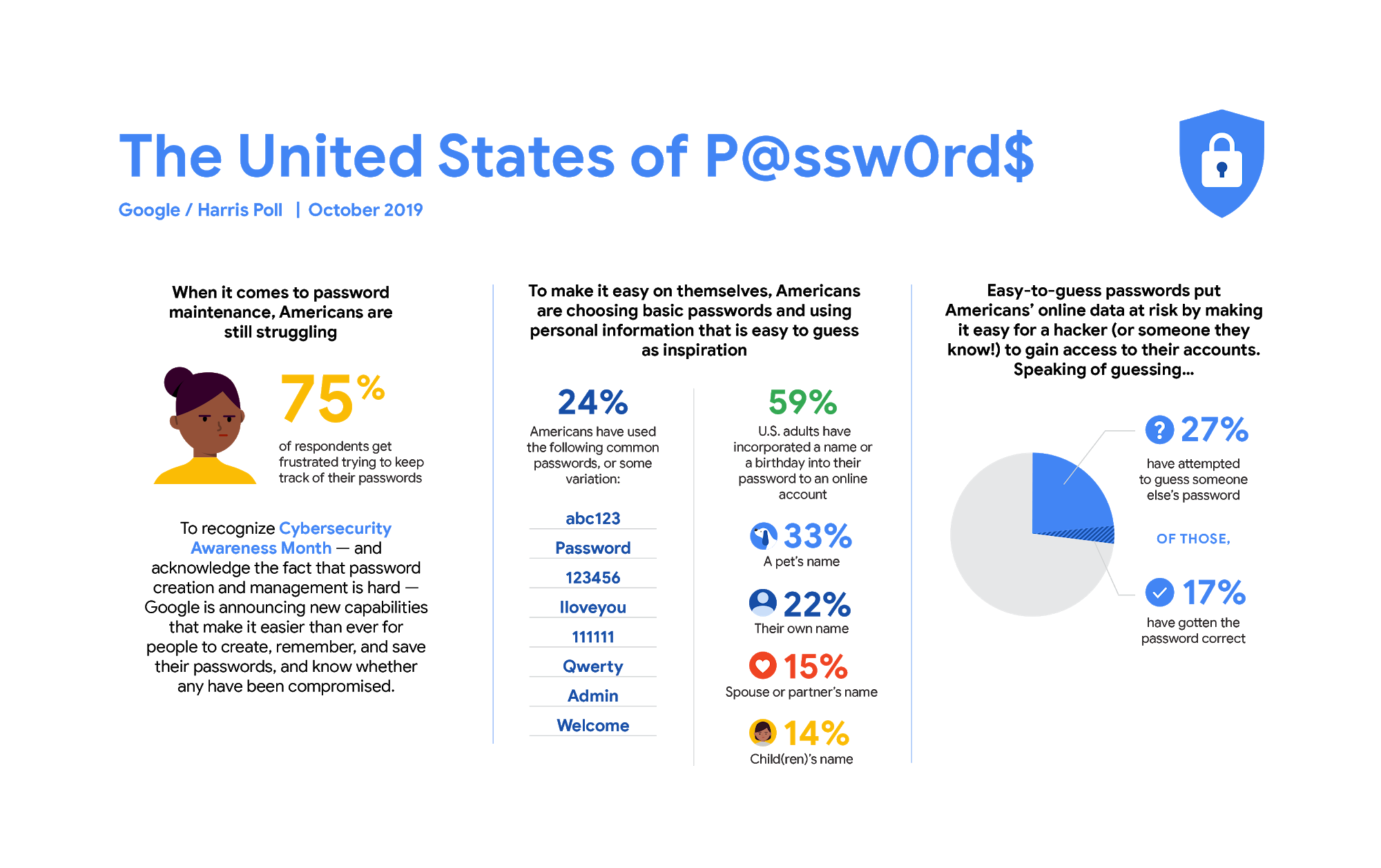 The United States of P@ssw0rd$

Google / Harris Poll | October 2019

When it comes to password maintenance, Americans are still struggling

75%

of respondents get frustrated trying to keep track of their passwords

To recognize Cybersecurity Awareness Month — and acknowledge the fact that password creation and management is hard — Google is announcing new capabilities that make it easier than ever for people to create, remember, and save their passwords, and know whether any have been compromised.

To make it easy on themselves, Americans are choosing basic passwords and using personal information that is easy to guess as inspiration

24%

Americans have used the following common passwords, or some variation:

abc123

Password

123456

Iloveyou

111111

Qwerty

Admin

Welcome

59%

U.S. adults have incorporated a name or a birthday into their password to an online account

33%

A pet's name

22%

Their own name

15%

Spouse or partner's name

14%

Child(ren)'s name

Easy-to-guess passwords put Americans' online data at risk by making it easy for a hacker (or someone they know!) to gain access to their accounts. Speaking of guessing...

27%

have attempted to guess someone else's password

OF THOSE,

17%

have gotten the password correct