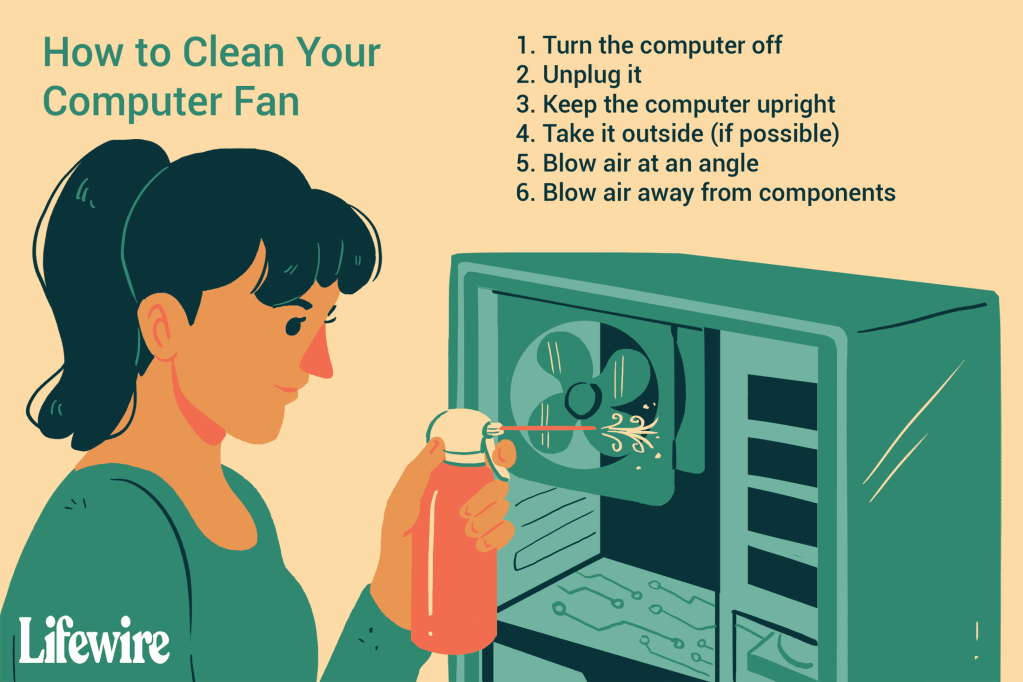 How to Clean Your Computer Fan

1. Turn the computer off
2. Unplug it
3. Keep the computer upright
4. Take it outside (if possible)
5. Blow air at an angle
6. Blow air away from components

Lifewire